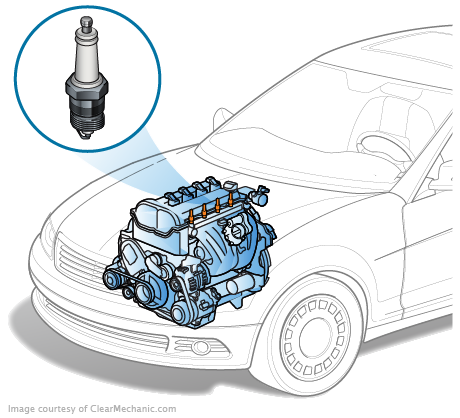 Image courtesy of ClearMechanic.com